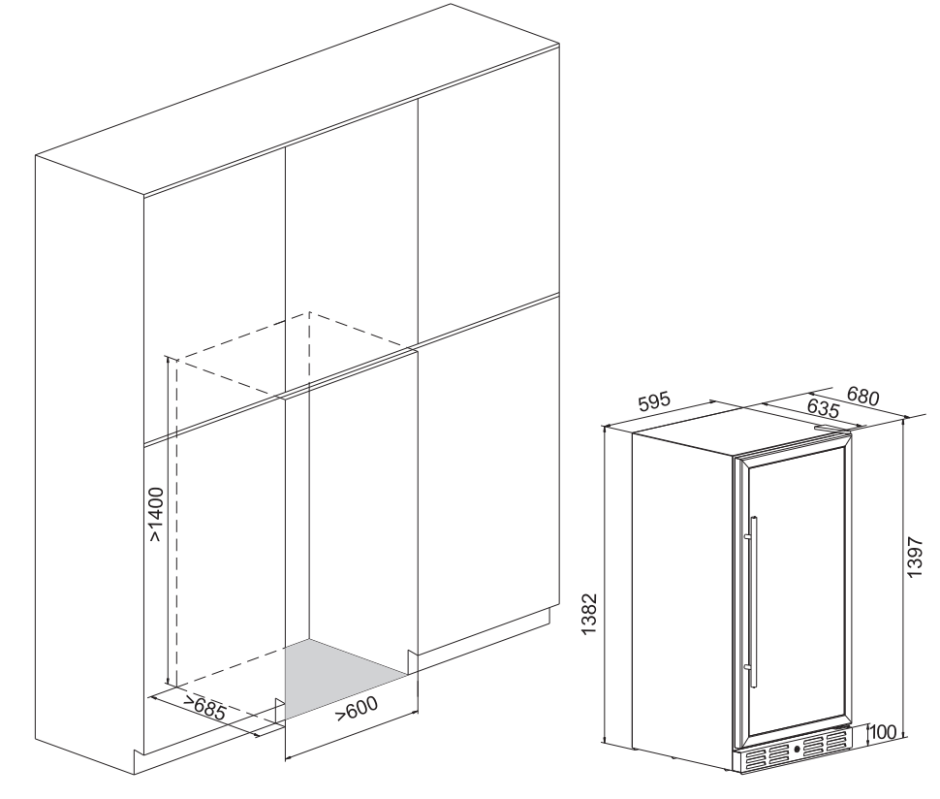 >1400
>685
>600
595
635
680
1382
1397
100