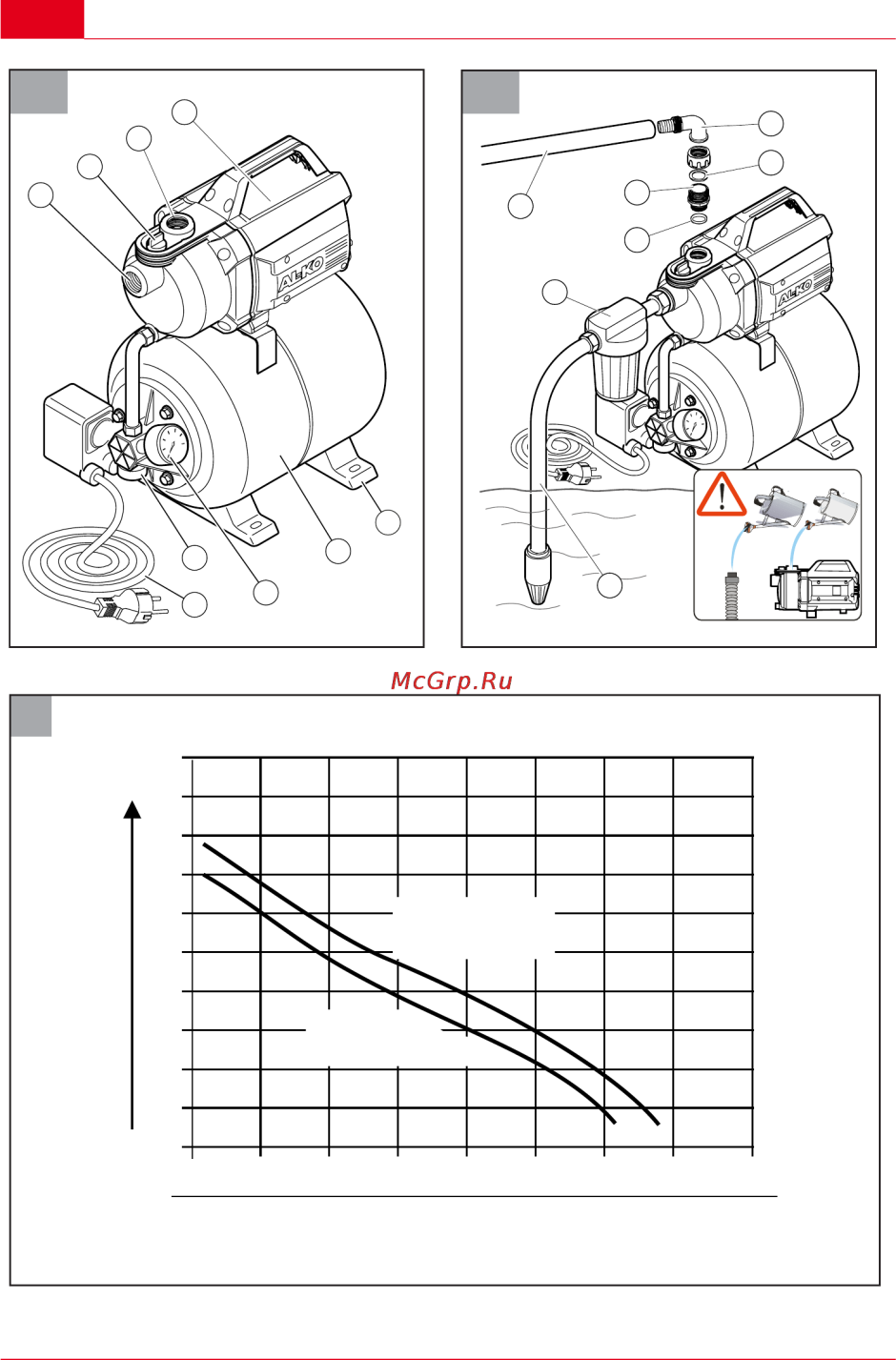 AL-KO

AL-KO

McGrp.Ru