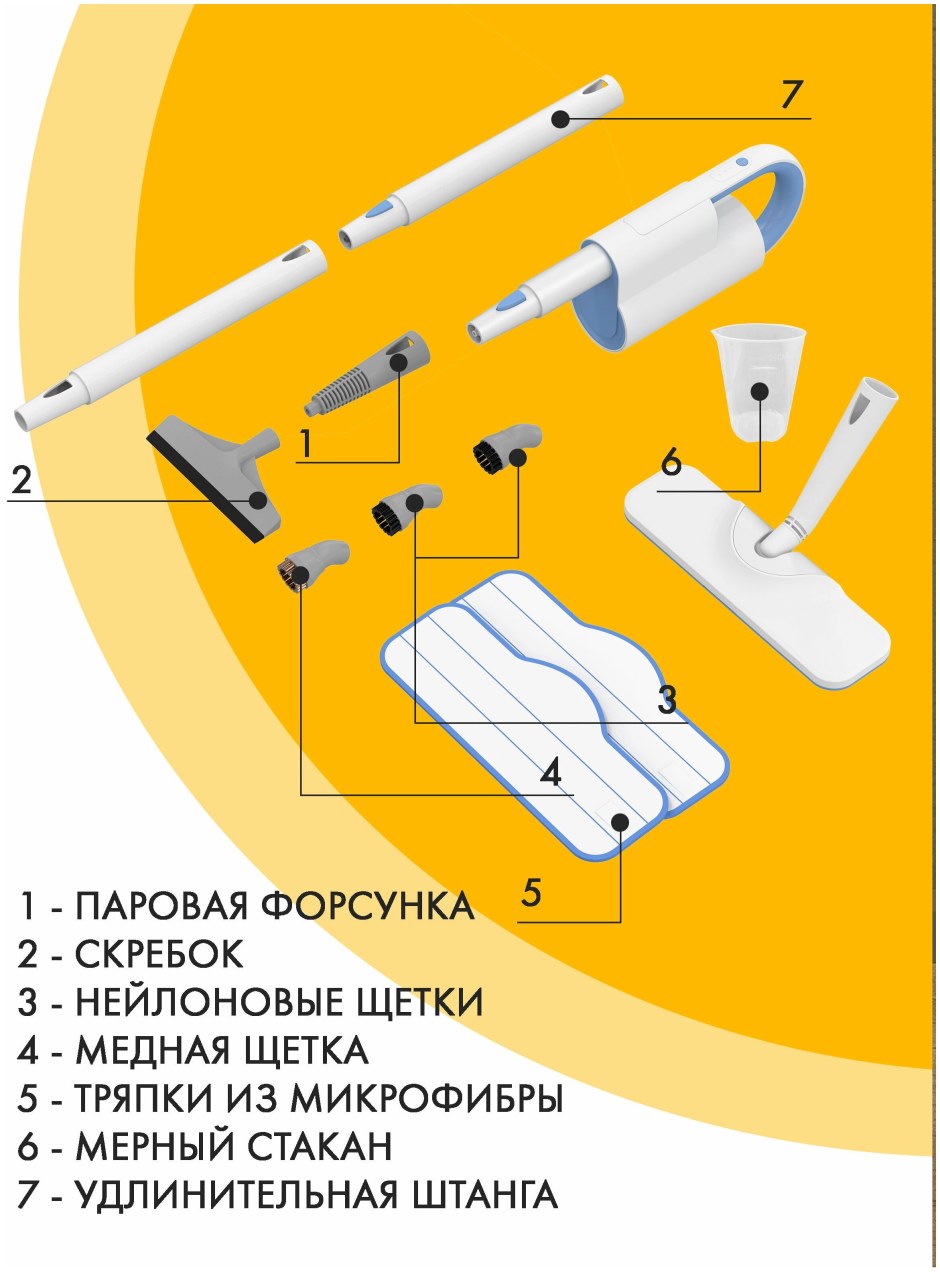 7

1

2

6

3

4

5

1 - ПАРОВАЯ ФОРСУНКА
2 - СКРЕБОК
3 - НЕЙЛОНОВЫЕ ЩЕТКИ
4 - МЕДНАЯ ЩЕТКА
5 - ТРЯПКИ ИЗ МИКРОФИБРЫ
6 - МЕРНЫЙ СТАКАН
7 - УДЛИНИТЕЛЬНАЯ ШТАНГА