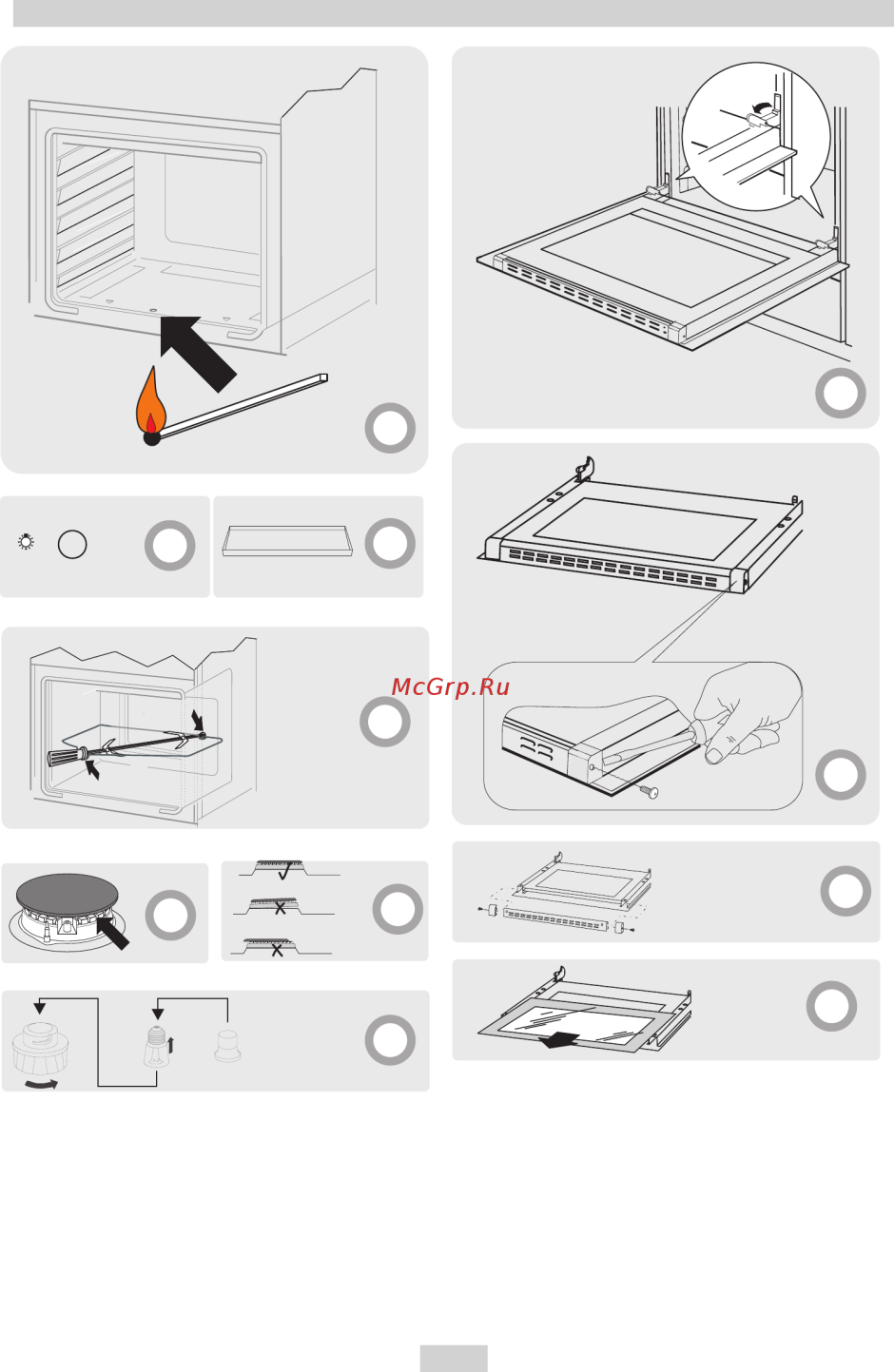 McGrp.Ru