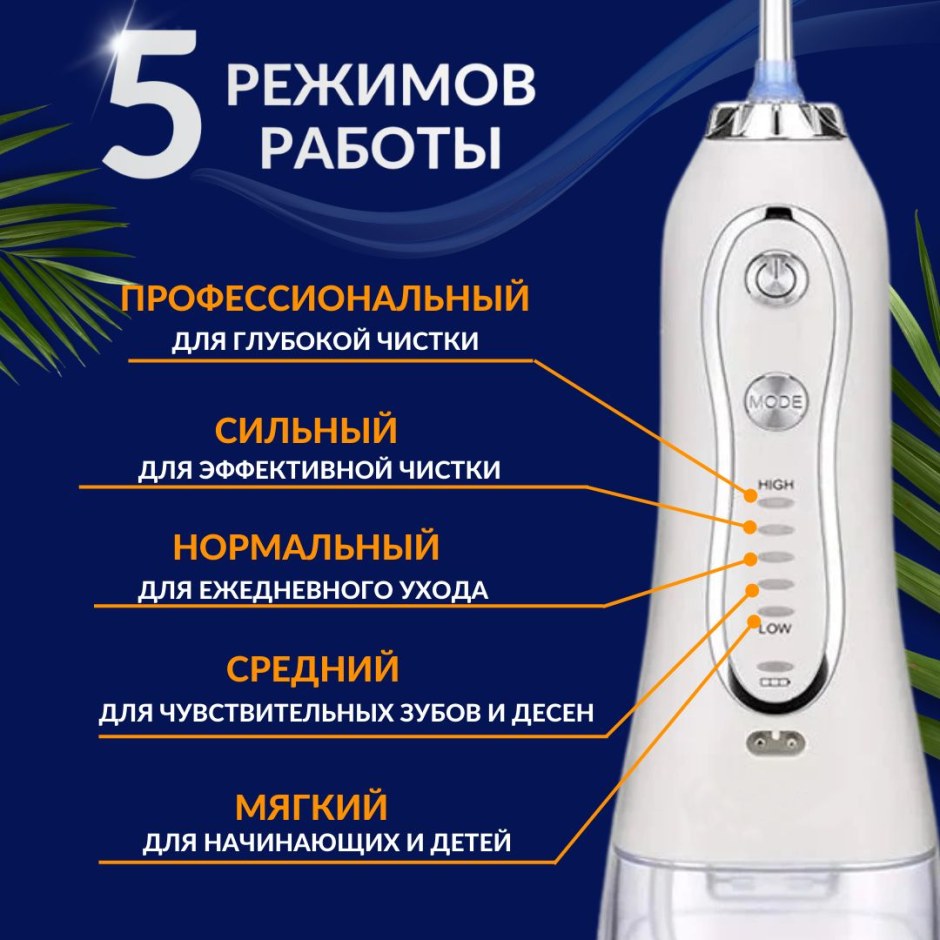 5 РЕЖИМОВ РАБОТЫ

ПРОФЕССИОНАЛЬНЫЙ
ДЛЯ ГЛУБОКОЙ ЧИСТКИ

СИЛЬНЫЙ
ДЛЯ ЭФФЕКТИВНОЙ ЧИСТКИ

НОРМАЛЬНЫЙ
ДЛЯ ЕЖЕДНЕВНОГО УХОДА

СРЕДНИЙ
ДЛЯ ЧУВСТВИТЕЛЬНЫХ ЗУБОВ И ДЕСЕН

МЯГКИЙ
ДЛЯ НАЧИНАЮЩИХ И ДЕТЕЙ

MODE
HIGH
LOW